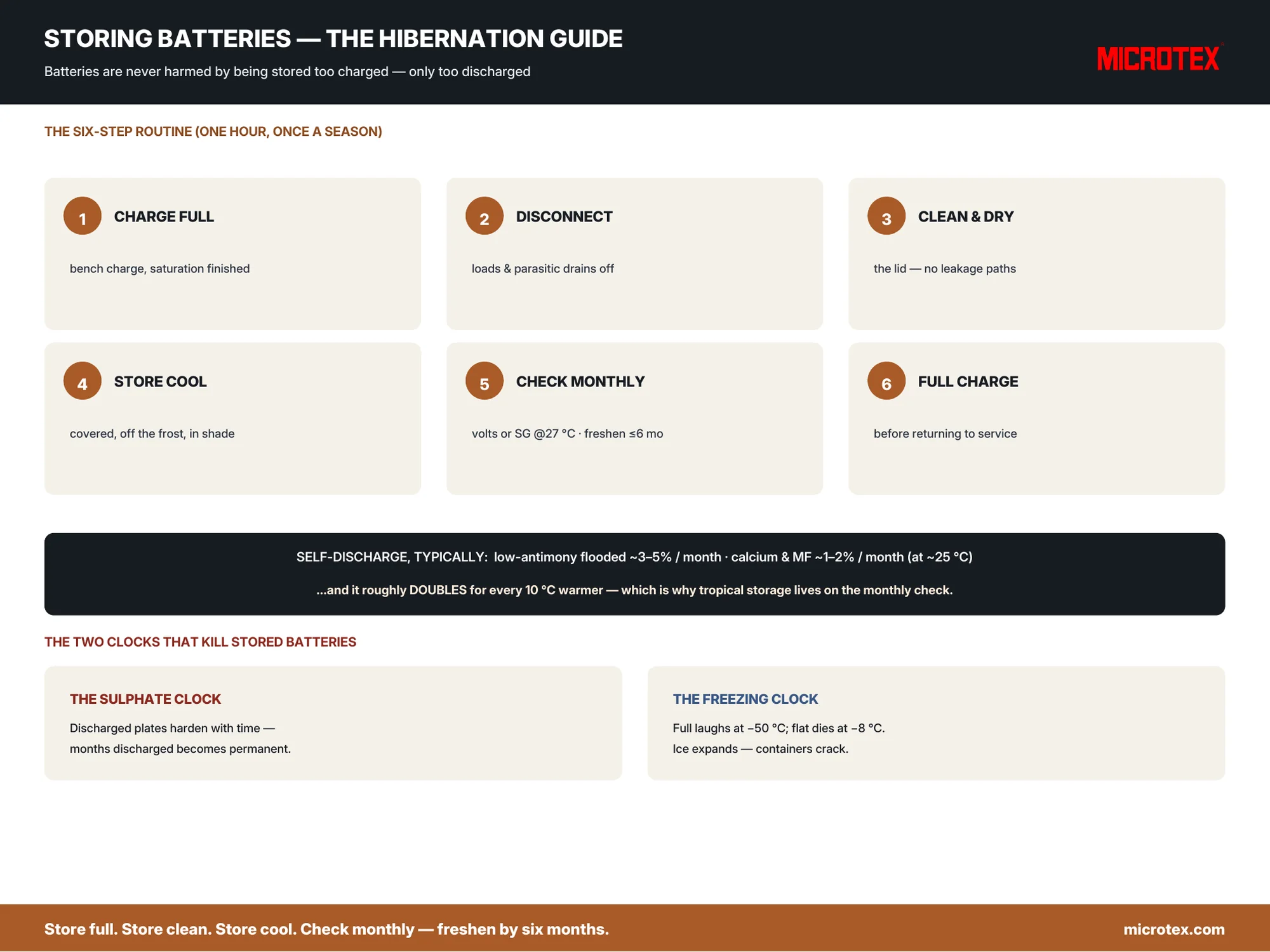 STORING BATTERIES — THE HIBERNATION GUIDE

Batteries are never harmed by being stored too charged — only too discharged

MICROTEX

THE SIX-STEP ROUTINE (ONE HOUR, ONCE A SEASON)

1 CHARGE FULL

bench charge, saturation finished

2 DISCONNECT

loads & parasitic drains off

3 CLEAN & DRY

the lid — no leakage paths

4 STORE COOL

covered, off the frost, in shade

5 CHECK MONTHLY

volts or SG @27 °C · freshen ≤6 mo

6 FULL CHARGE

before returning to service

SELF-DISCHARGE, TYPICALLY: low-antimony flooded ~3–5% / month · calcium & MF ~1–2% / month (at ~25 °C)

...and it roughly DOUBLES for every 10 °C warmer — which is why tropical storage lives on the monthly check.

THE TWO CLOCKS THAT KILL STORED BATTERIES

THE SULPHATE CLOCK

Discharged plates harden with time — months discharged becomes permanent.

THE FREEZING CLOCK

Full laughs at −50 °C; flat dies at −8 °C. Ice expands — containers crack.

Store full. Store clean. Store cool. Check monthly — freshen by six months.

microtex.com