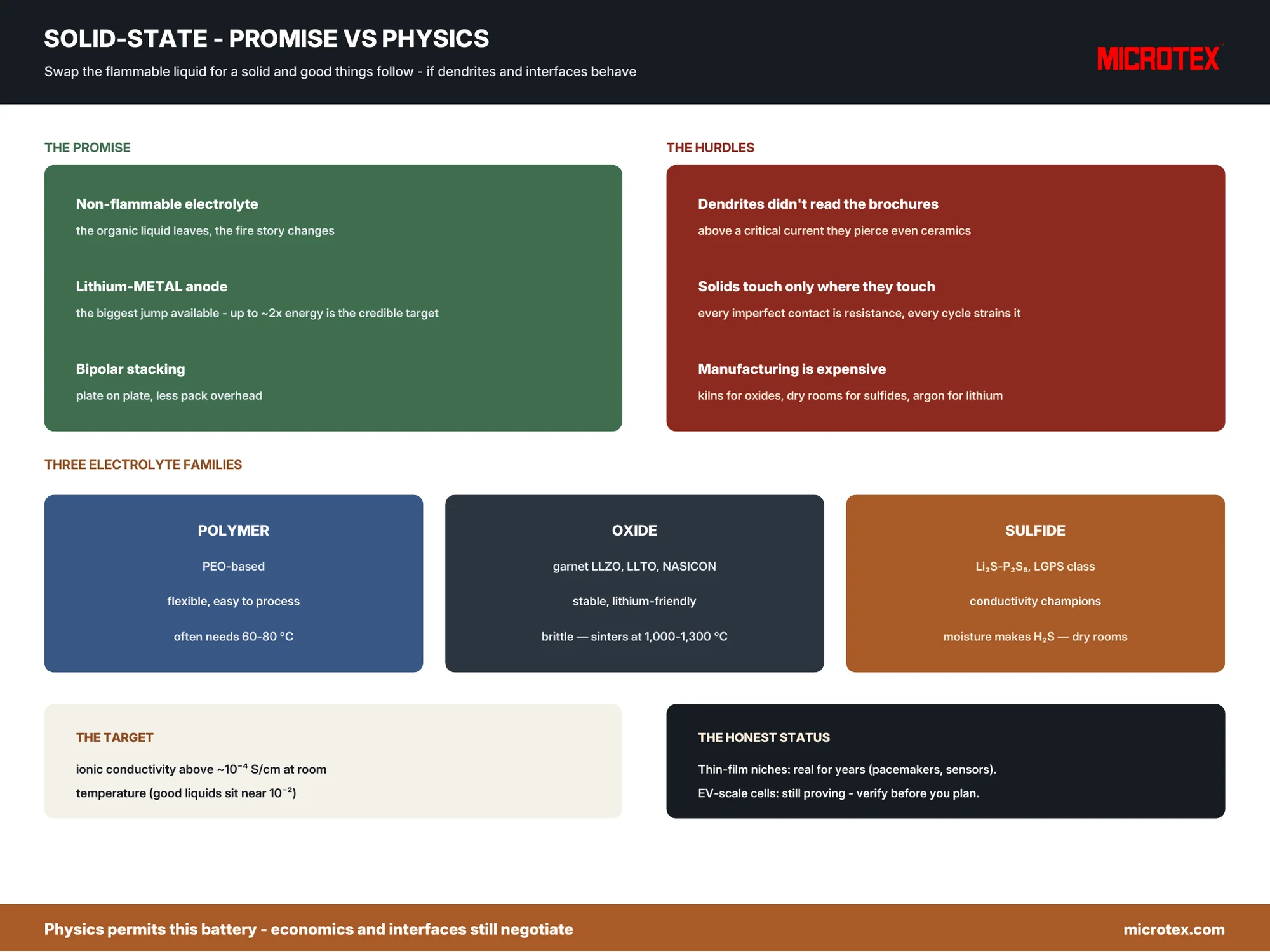 SOLID-STATE - PROMISE VS PHYSICS

Swap the flammable liquid for a solid and good things follow - if dendrites and interfaces behave

MICROTEX

THE PROMISE

Non-flammable electrolyte

the organic liquid leaves, the fire story changes

Lithium-METAL anode

the biggest jump available - up to ~2x energy is the credible target

Bipolar stacking

plate on plate, less pack overhead

THE HURDLES

Dendrites didn't read the brochures

above a critical current they pierce even ceramics

Solids touch only where they touch

every imperfect contact is resistance, every cycle strains it

Manufacturing is expensive

kilns for oxides, dry rooms for sulfides, argon for lithium

THREE ELECTROLYTE FAMILIES

POLYMER

PEO-based

flexible, easy to process

often needs 60-80 °C

OXIDE

garnet LLZO, LLTO, NASICON

stable, lithium-friendly

brittle — sinters at 1,000-1,300 °C

SULFIDE

$Li_2S$-$P_2S_5$, LGPS class

conductivity champions

moisture makes $H_2S$ — dry rooms

THE TARGET

ionic conductivity above ~$10^{-4}$ S/cm at room temperature (good liquids sit near $10^{-2}$)

THE HONEST STATUS

Thin-film niches: real for years (pacemakers, sensors).

EV-scale cells: still proving - verify before you plan.

Physics permits this battery - economics and interfaces still negotiate

microtex.com