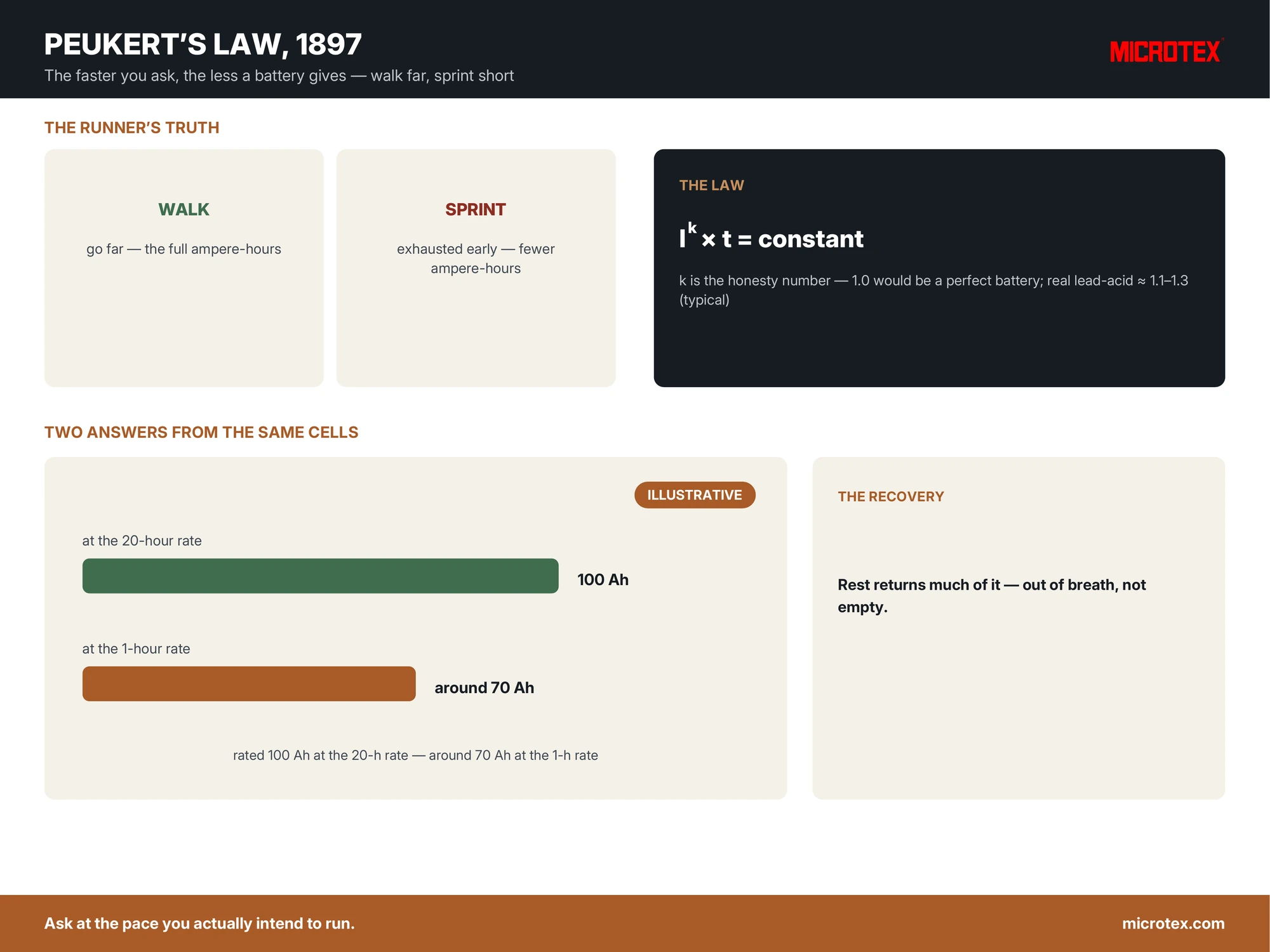 PEUKERT'S LAW, 1897

The faster you ask, the less a battery gives — walk far, sprint short

MICROTEX

THE RUNNER'S TRUTH

WALK

go far — the full ampere-hours

SPRINT

exhausted early — fewer ampere-hours

THE LAW

$I^k \times t = constant$

k is the honesty number — 1.0 would be a perfect battery; real lead-acid ≈ 1.1–1.3 (typical)

TWO ANSWERS FROM THE SAME CELLS

ILLUSTRATIVE

at the 20-hour rate

100 Ah

at the 1-hour rate

around 70 Ah

rated 100 Ah at the 20-h rate — around 70 Ah at the 1-h rate

THE RECOVERY

Rest returns much of it — out of breath, not empty.

Ask at the pace you actually intend to run.

microtex.com