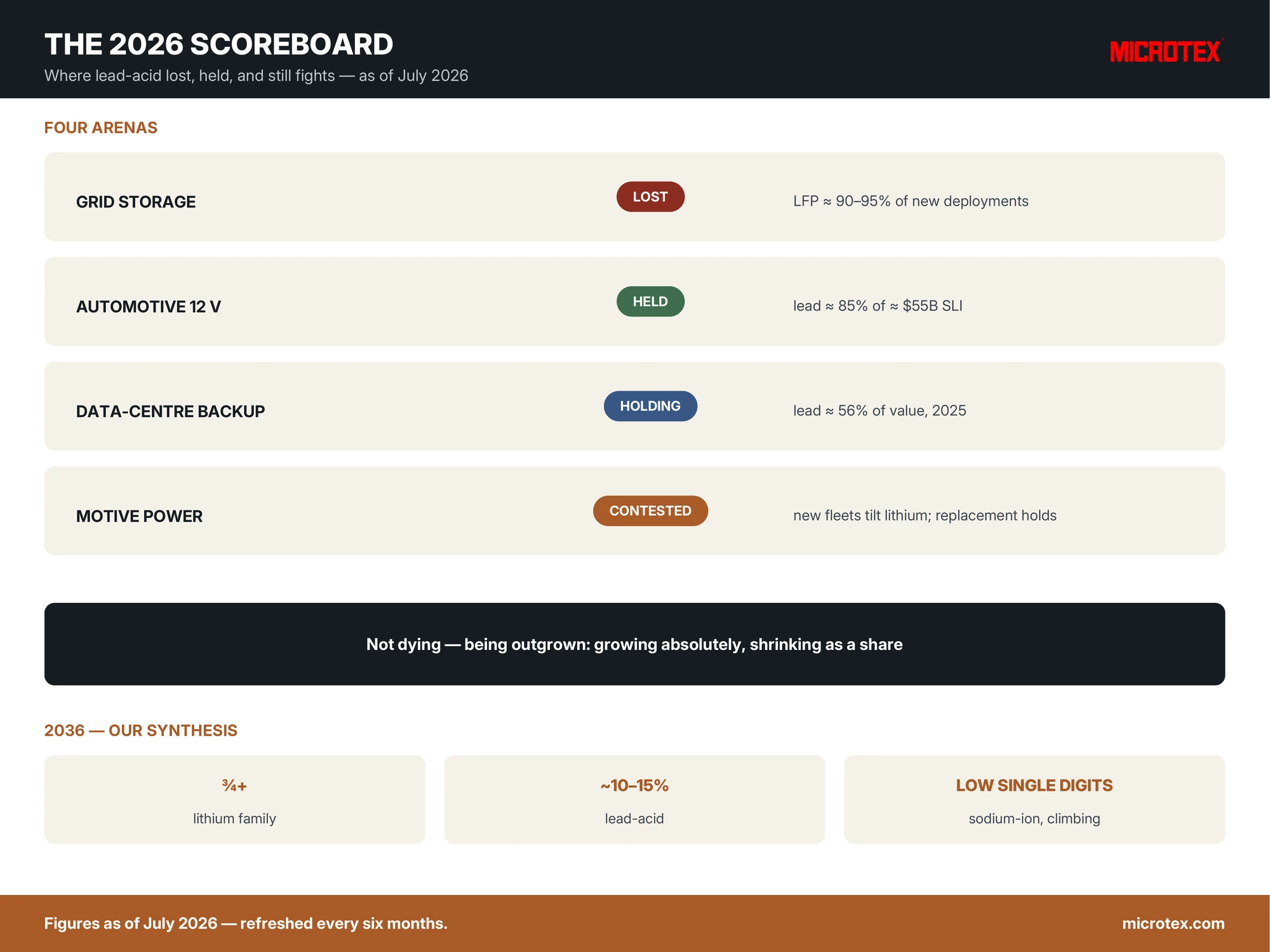 THE 2026 SCOREBOARD

Where lead-acid lost, held, and still fights — as of July 2026

MICROTEX

FOUR ARENAS

GRID STORAGE
LOST
LFP ≈ 90–95% of new deployments

AUTOMOTIVE 12 V
HELD
lead ≈ 85% of ≈ $55B SLI

DATA-CENTRE BACKUP
HOLDING
lead ≈ 56% of value, 2025

MOTIVE POWER
CONTESTED
new fleets tilt lithium; replacement holds

Not dying — being outgrown: growing absolutely, shrinking as a share

2036 — OUR SYNTHESIS

¾+
lithium family

~10–15%
lead-acid

LOW SINGLE DIGITS
sodium-ion, climbing

Figures as of July 2026 — refreshed every six months.

microtex.com